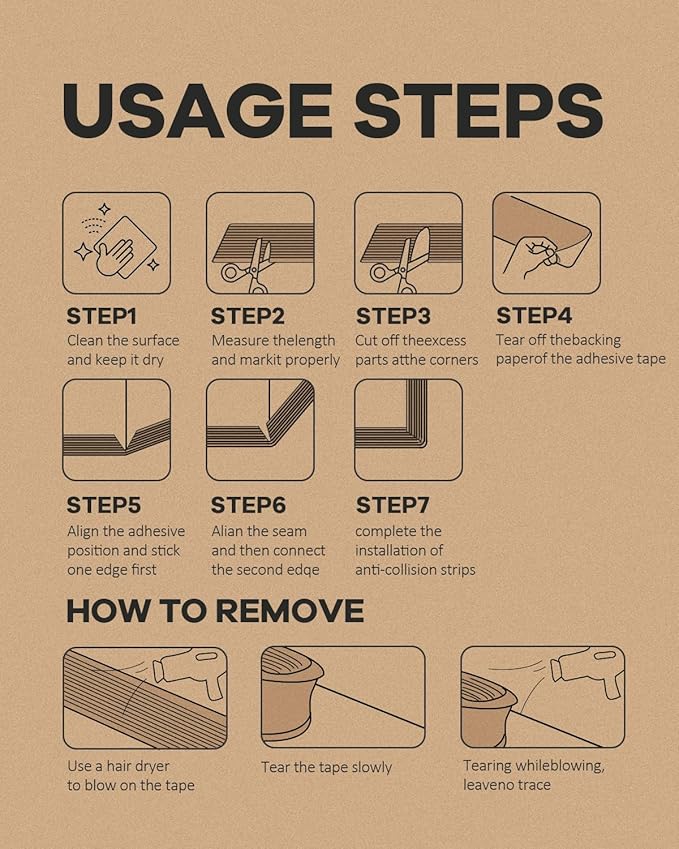 USAGE STEPS

STEP1
Clean the surface and keep it dry

STEP2
Measure thelength and markit properly

STEP3
Cut off theexcess parts atthe corners

STEP4
Tear off thebacking paperof the adhesive tape

STEP5
Align the adhesive position and stick one edge first

STEP6
Alian the seam and then connect the second edqe

STEP7
complete the installation of anti-collision strips

HOW TO REMOVE

Use a hair dryer to blow on the tape

Tear the tape slowly

Tearing whileblowing, leaveno trace