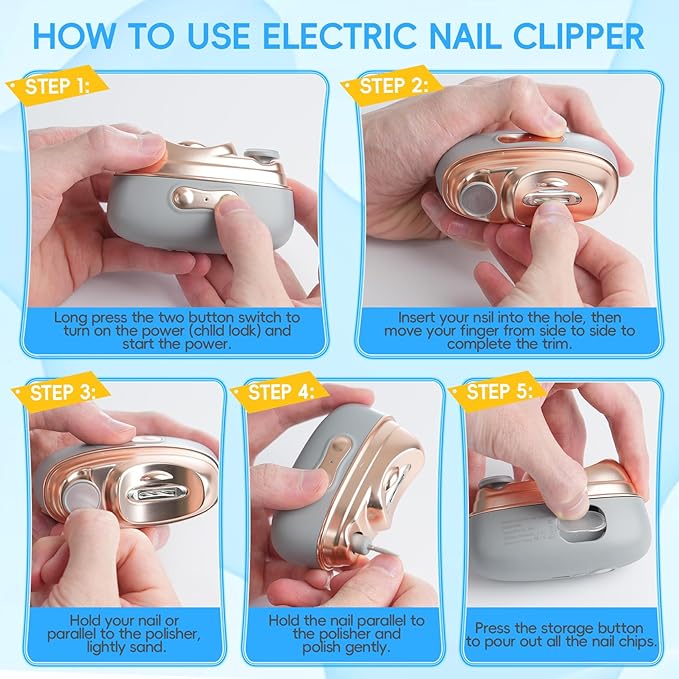 HOW TO USE ELECTRIC NAIL CLIPPER

STEP 1:

Long press the two button switch to turn on the power (chlld lodk) and start the power.

STEP 2:

Insert your nsil into the hole, then move your finger from side to side to complete the trim.

STEP 3:

Hold your nail or parallel to the polisher, lightly sand.

STEP 4:

Hold the nail parallel to the polisher and polish gently.

STEP 5:

Press the storage button to pour out all the nail chips.