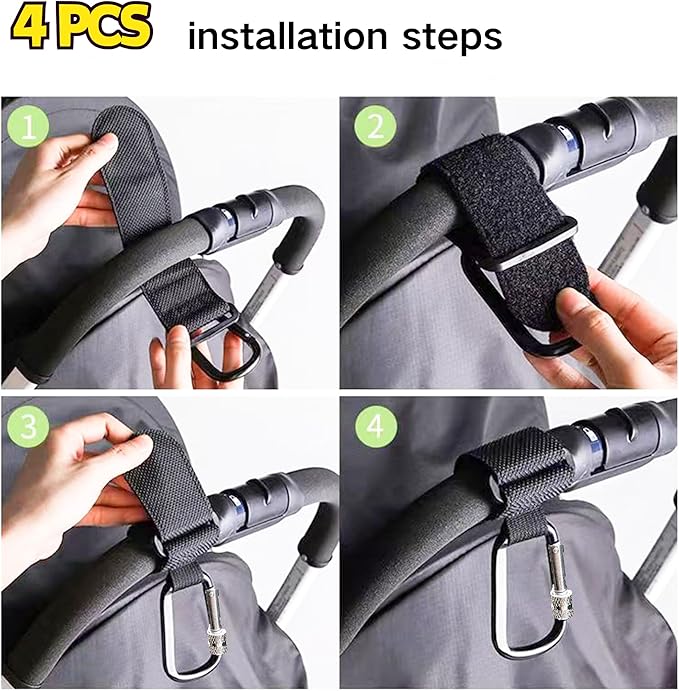 4 PCS installation steps

1

2

3

4