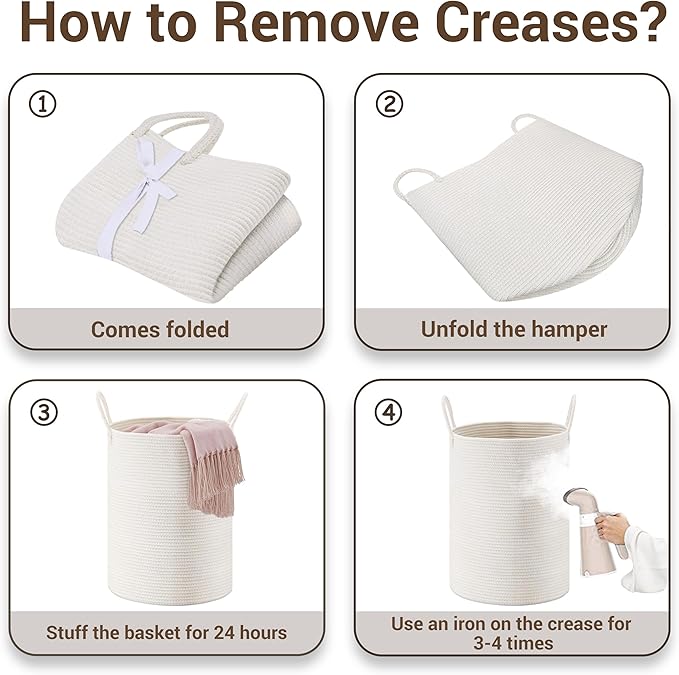 How to Remove Creases?

①

Comes folded

②

Unfold the hamper

③

Stuff the basket for 24 hours

④

Use an iron on the crease for 3-4 times