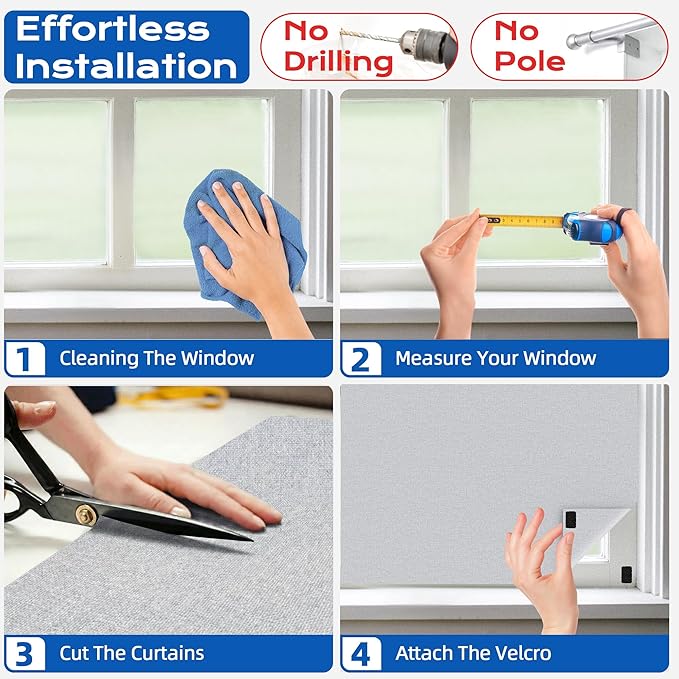 Effortless Installation

No Drilling

No Pole

1 Cleaning The Window

2 Measure Your Window

3 Cut The Curtains

4 Attach The Velcro