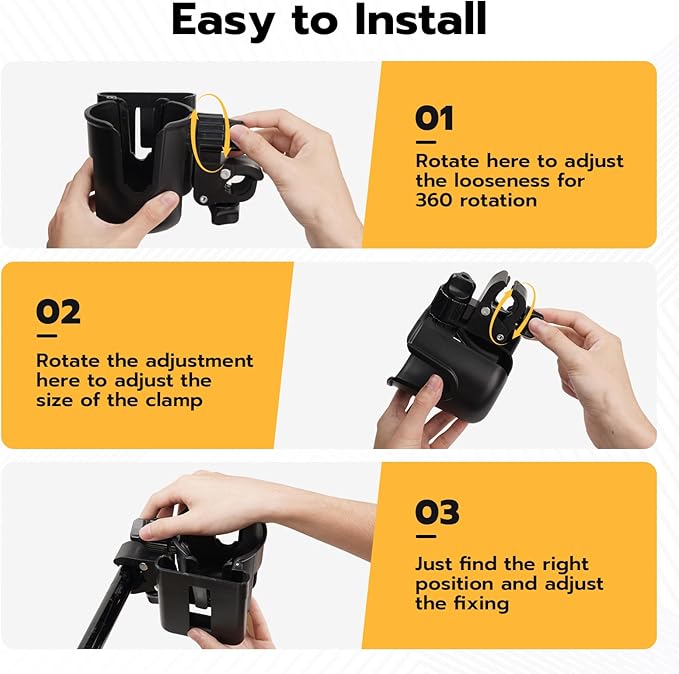 Easy to Install

01

Rotate here to adjust the looseness for 360 rotation

02

Rotate the adjustment here to adjust the size of the clamp

03

Just find the right position and adjust the fixing