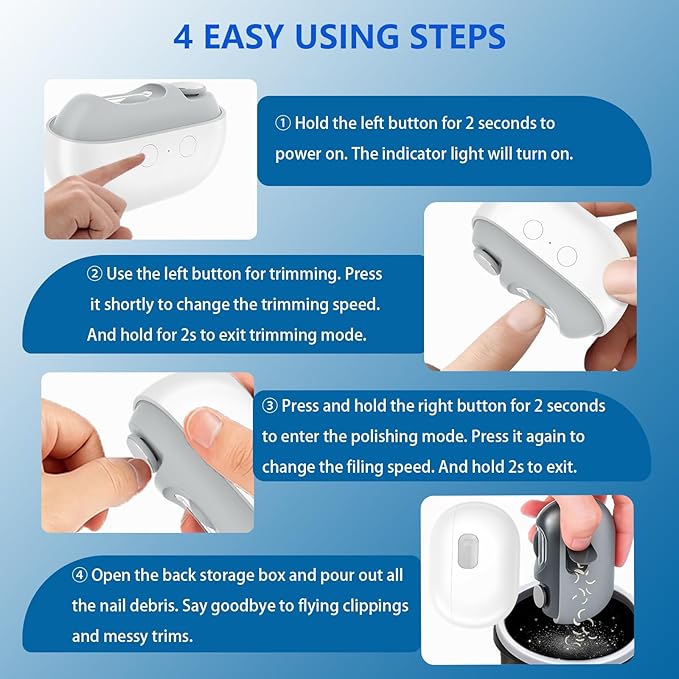 4 EASY USING STEPS

① Hold the left button for 2 seconds to power on. The indicator light will turn on.

② Use the left button for trimming. Press it shortly to change the trimming speed. And hold for 2s to exit trimming mode.

③ Press and hold the right button for 2 seconds to enter the polishing mode. Press it again to change the filing speed. And hold 2s to exit.

④ Open the back storage box and pour out all the nail debris. Say goodbye to flying clippings and messy trims.