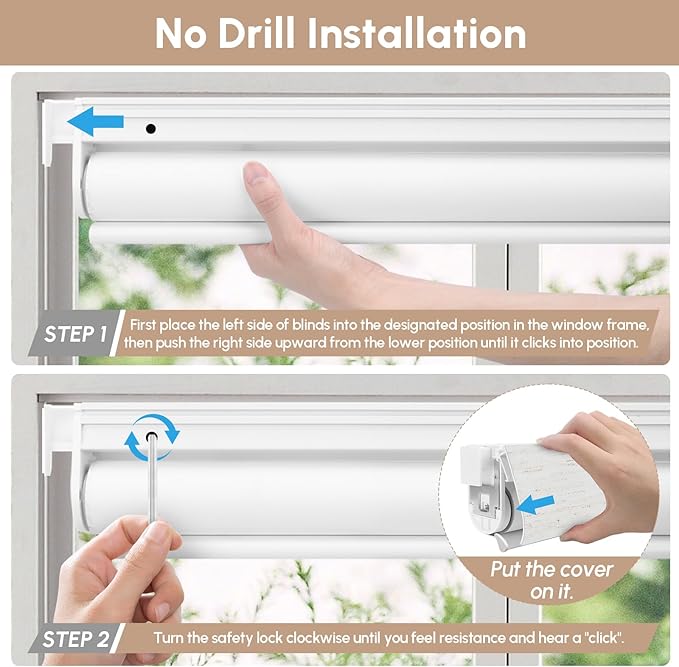 No Drill Installation

STEP 1 First place the left side of blinds into the designated position in the window frame, then push the right side upward from the lower position until it clicks into position.

Put the cover on it.

STEP 2 Turn the safety lock clockwise until you feel resistance and hear a "click".