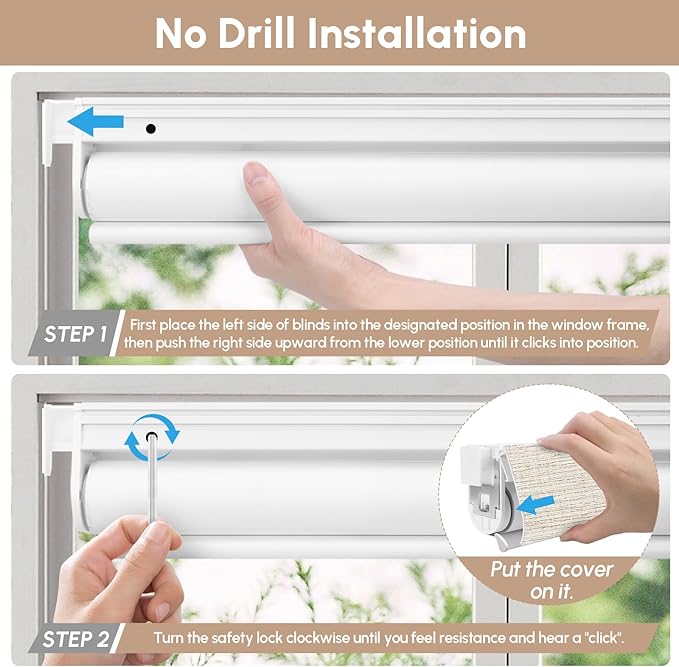 No Drill Installation

STEP 1 First place the left side of blinds into the designated position in the window frame, then push the right side upward from the lower position until it clicks into position.

Put the cover on it.

STEP 2 Turn the safety lock clockwise until you feel resistance and hear a "click".