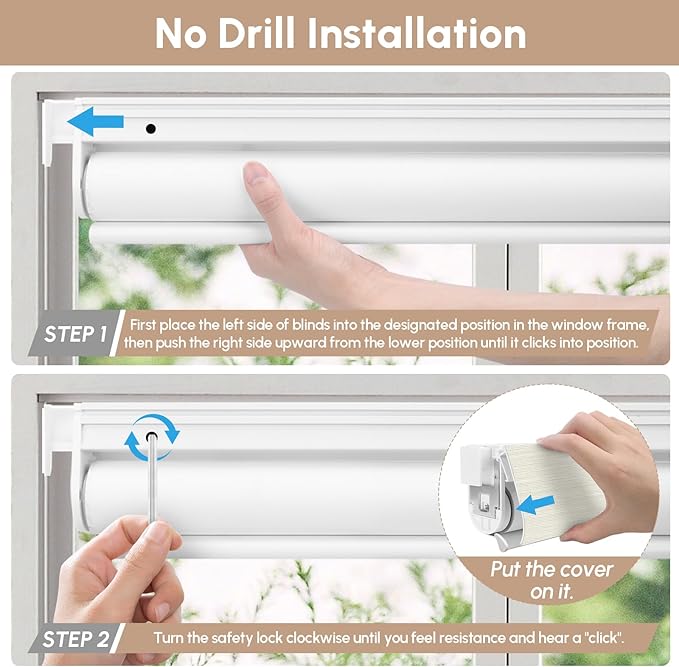 No Drill Installation

STEP 1

First place the left side of blinds into the designated position in the window frame, then push the right side upward from the lower position until it clicks into position.

Put the cover on it.

STEP 2

Turn the safety lock clockwise until you feel resistance and hear a "click".