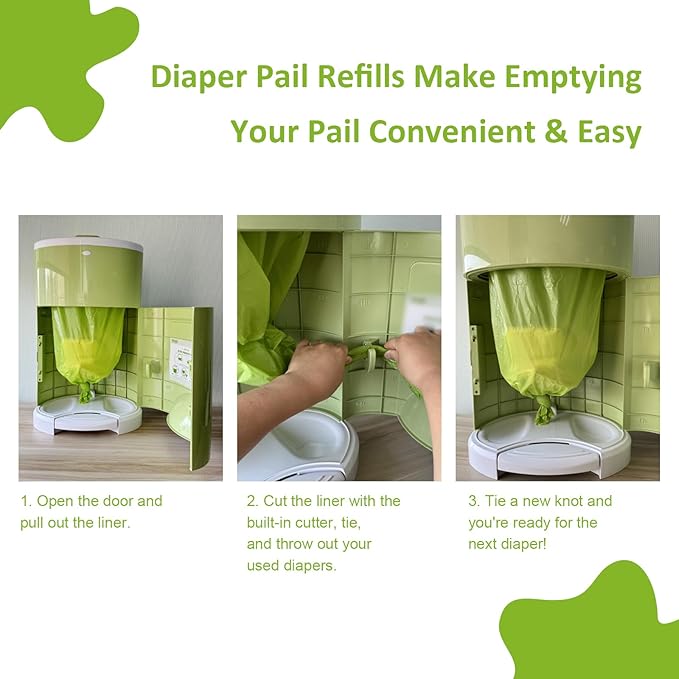 Diaper Pail Refills Make Emptying
Your Pail Convenient & Easy

1. Open the door and pull out the liner.

2. Cut the liner with the built-in cutter, tie, and throw out your used diapers.

3. Tie a new knot and you're ready for the next diaper!