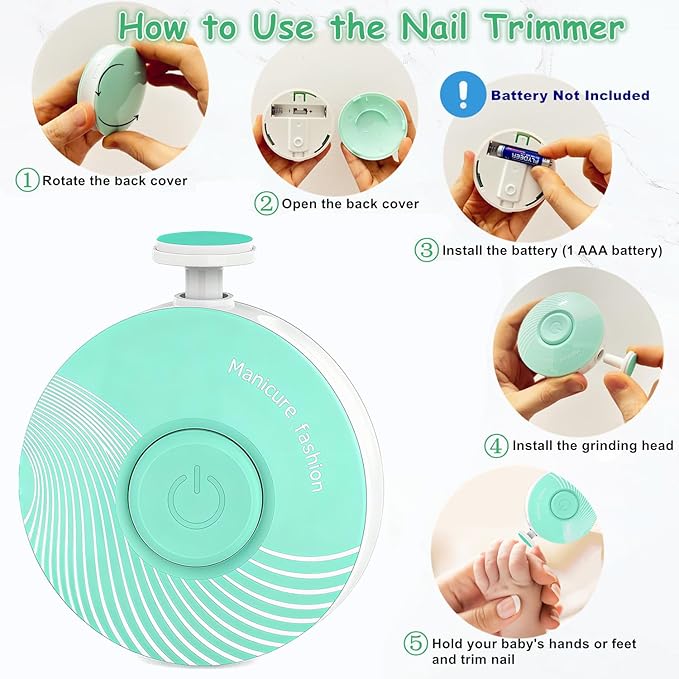 How to Use the Nail Trimmer

① Rotate the back cover

② Open the back cover

! Battery Not Included

FLYDEER

③ Install the battery (1 AAA battery)

Manicure fashion

④ Install the grinding head

⑤ Hold your baby's hands or feet and trim nail