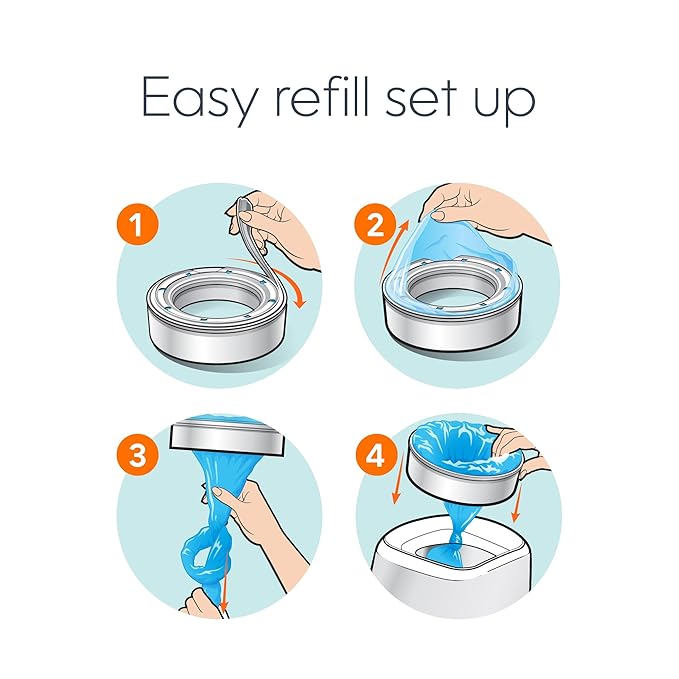 Easy refill set up

1

2

3

4