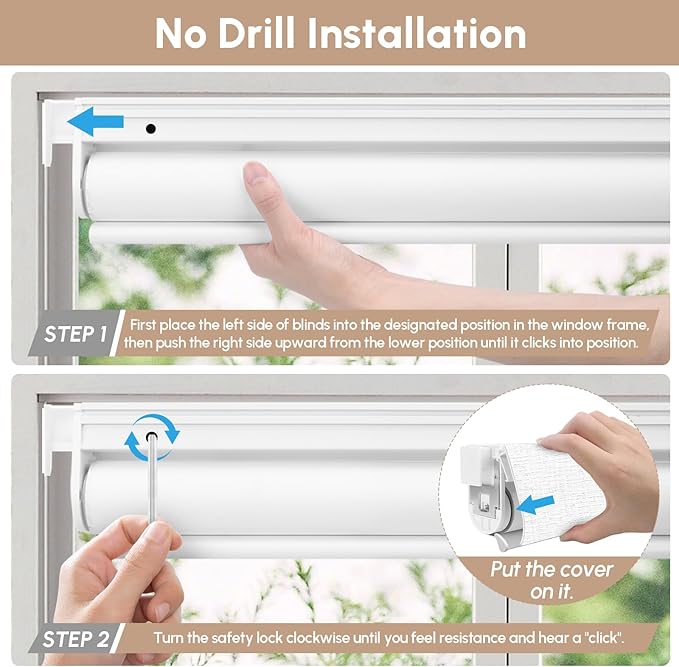 No Drill Installation

STEP 1 First place the left side of blinds into the designated position in the window frame, then push the right side upward from the lower position until it clicks into position.

Put the cover on it.

STEP 2 Turn the safety lock clockwise until you feel resistance and hear a "click".