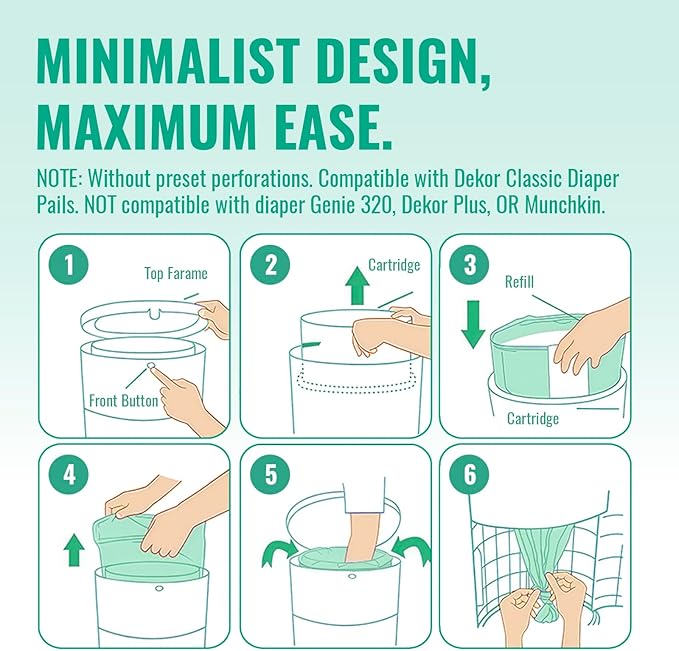 MINIMALIST DESIGN, MAXIMUM EASE.

NOTE: Without preset perforations. Compatible with Dekor Classic Diaper Pails. NOT compatible with diaper Genie 320, Dekor Plus, OR Munchkin.

1
Top Farame
Front Button

2
Cartridge

3
Refill
Cartridge

4

5

6