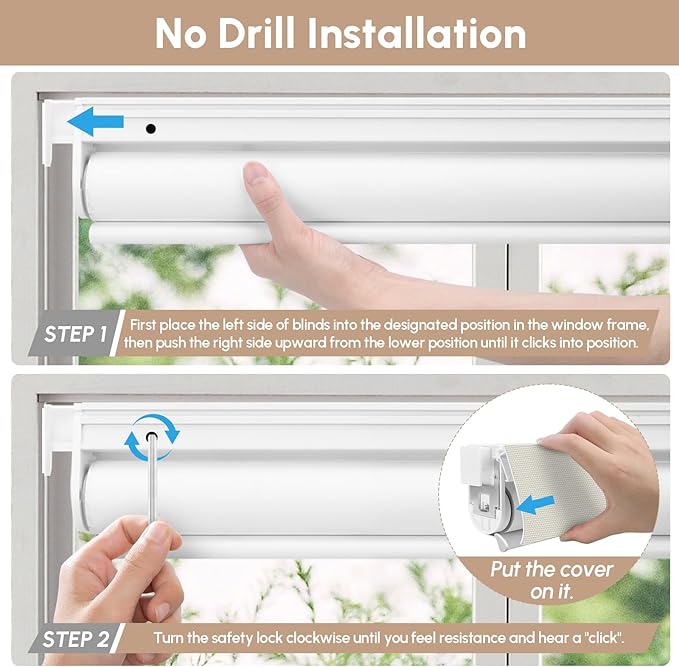 No Drill Installation

STEP 1 First place the left side of blinds into the designated position in the window frame, then push the right side upward from the lower position until it clicks into position.

Put the cover on it.

STEP 2 Turn the safety lock clockwise until you feel resistance and hear a "click".