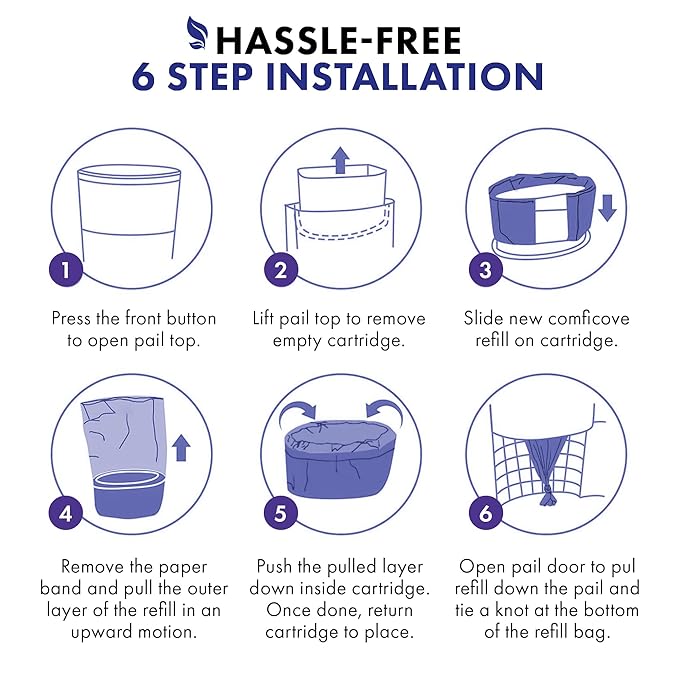 HASSLE-FREE
6 STEP INSTALLATION

1
Press the front button to open pail top.

2
Lift pail top to remove empty cartridge.

3
Slide new comficove refill on cartridge.

4
Remove the paper band and pull the outer layer of the refill in an upward motion.

5
Push the pulled layer down inside cartridge. Once done, return cartridge to place.

6
Open pail door to pul refill down the pail and tie a knot at the bottom of the refill bag.