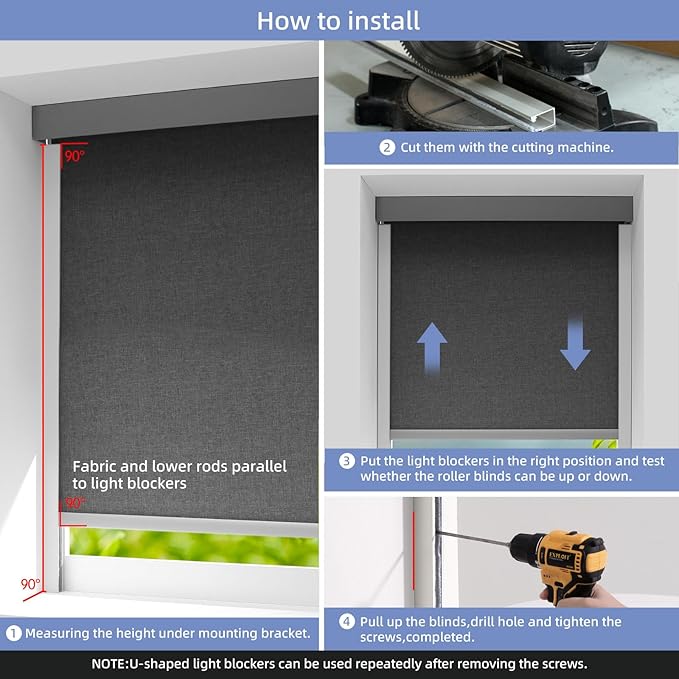 How to install

90°

Fabric and lower rods parallel to light blockers

90°

90°

1 Measuring the height under mounting bracket.

2 Cut them with the cutting machine.

3 Put the light blockers in the right position and test whether the roller blinds can be up or down.

EXPLOIT

4 Pull up the blinds,drill hole and tighten the screws,completed.

NOTE:U-shaped light blockers can be used repeatedly after removing the screws.