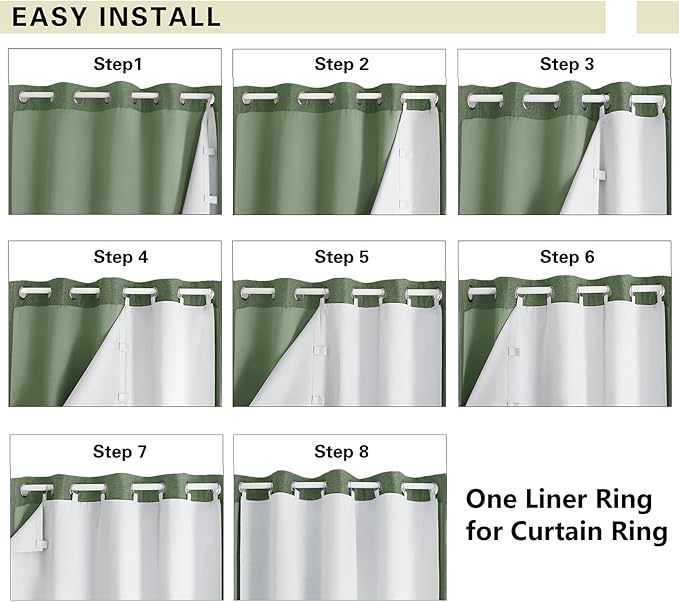 EASY INSTALL

Step1

Step 2

Step 3

Step 4

Step 5

Step 6

Step 7

Step 8

One Liner Ring for Curtain Ring