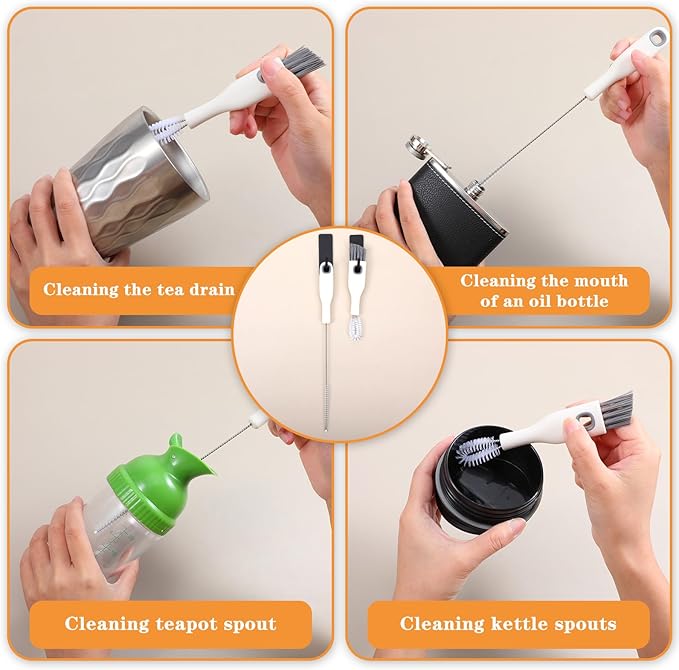 Cleaning the tea drain

Cleaning the mouth of an oil bottle

Cleaning teapot spout

Cleaning kettle spouts