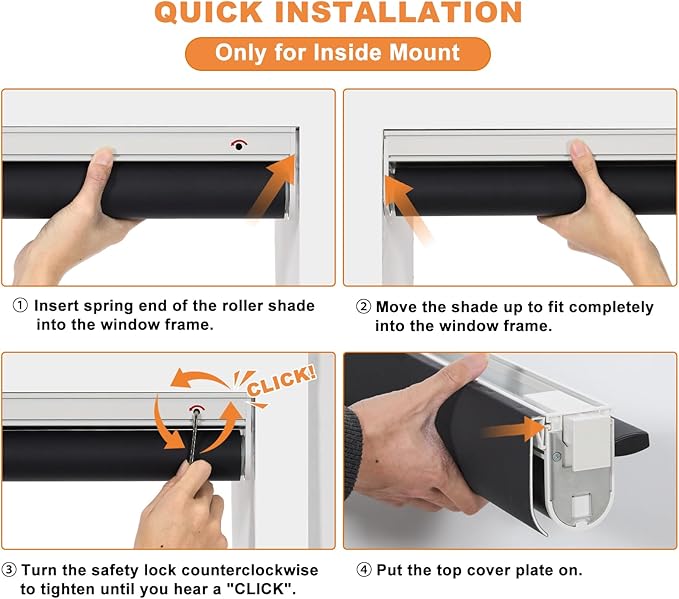 QUICK INSTALLATION

Only for Inside Mount

① Insert spring end of the roller shade into the window frame.

② Move the shade up to fit completely into the window frame.

CLICK!

③ Turn the safety lock counterclockwise to tighten until you hear a "CLICK".

④ Put the top cover plate on.