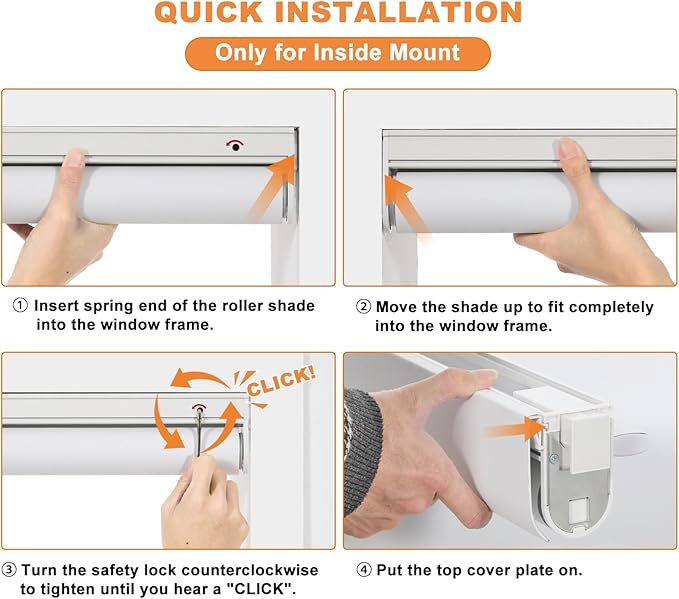 QUICK INSTALLATION

Only for Inside Mount

① Insert spring end of the roller shade into the window frame.

② Move the shade up to fit completely into the window frame.

CLICK!

③ Turn the safety lock counterclockwise to tighten until you hear a "CLICK".

④ Put the top cover plate on.