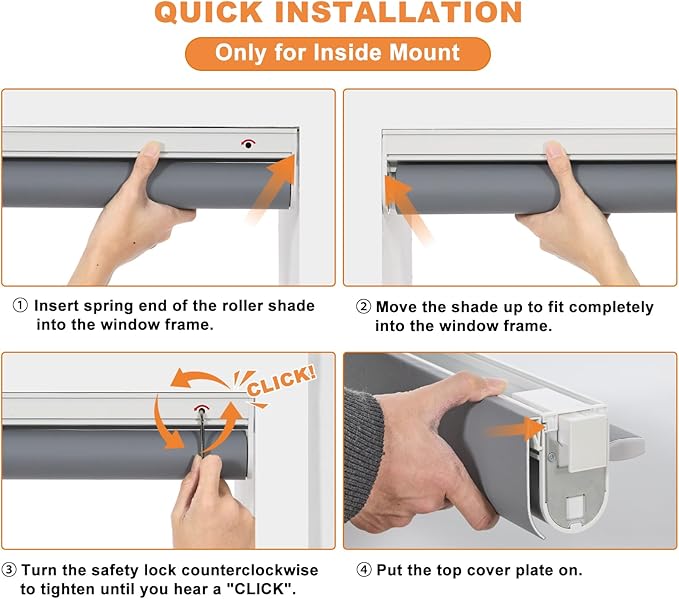 QUICK INSTALLATION

Only for Inside Mount

① Insert spring end of the roller shade into the window frame.

② Move the shade up to fit completely into the window frame.

CLICK!

③ Turn the safety lock counterclockwise to tighten until you hear a "CLICK".

④ Put the top cover plate on.