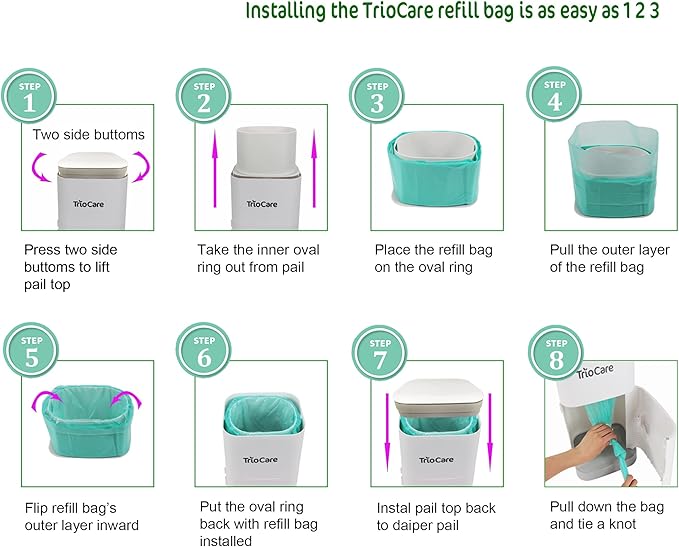 Installing the TrioCare refill bag is as easy as 1 2 3

STEP 1
Two side buttoms
TrioCare
Press two side buttoms to lift pail top

STEP 2
TrioCare
Take the inner oval ring out from pail

STEP 3
Place the refill bag on the oval ring

STEP 4
Pull the outer layer of the refill bag

STEP 5
Flip refill bag's outer layer inward

STEP 6
TrioCare
Put the oval ring back with refill bag installed

STEP 7
TrioCare
Instal pail top back to daiper pail

STEP 8
TrioCare
Pull down the bag and tie a knot