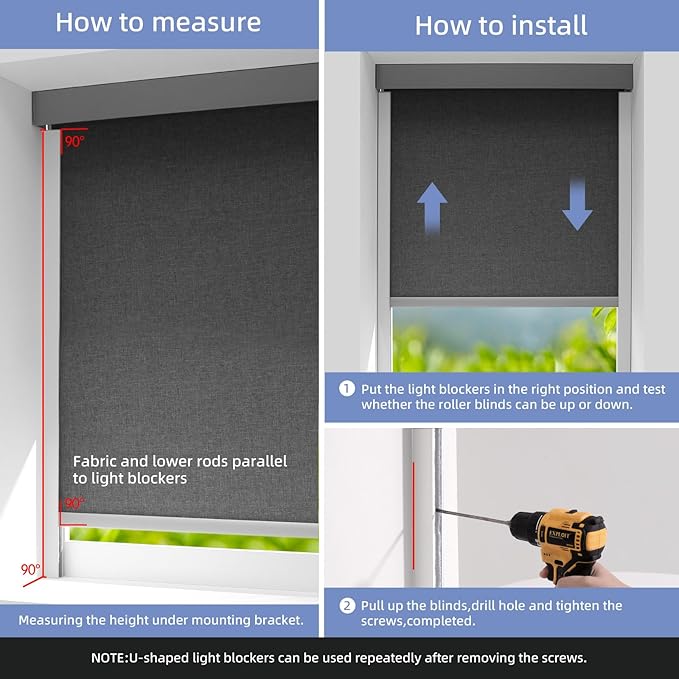 How to measure

90°

Fabric and lower rods parallel to light blockers

90°

90°

Measuring the height under mounting bracket.

How to install

① Put the light blockers in the right position and test whether the roller blinds can be up or down.

EXPLOIT

② Pull up the blinds,drill hole and tighten the screws,completed.

NOTE:U-shaped light blockers can be used repeatedly after removing the screws.