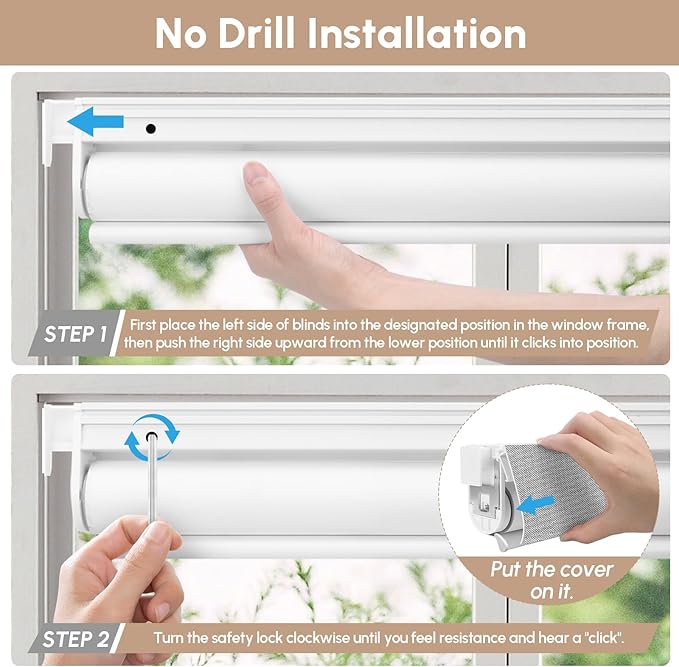 No Drill Installation

STEP 1 First place the left side of blinds into the designated position in the window frame, then push the right side upward from the lower position until it clicks into position.

Put the cover on it.

STEP 2 Turn the safety lock clockwise until you feel resistance and hear a "click".