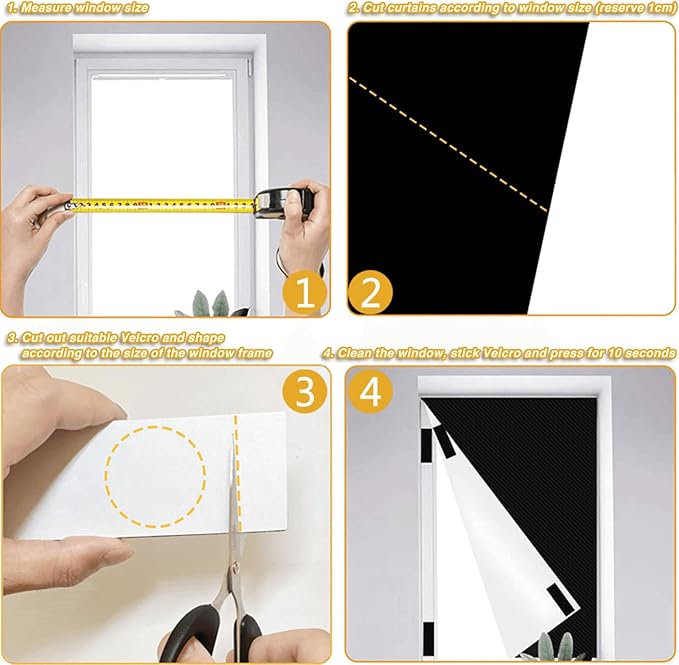 1. Measure window size

1

2. Cut curtains according to window size (reserve 1cm)

2

3. Cut out suitable Velcro and shape according to the size of the window frame

3

4. Clean the window, stick Velcro and press for 10 seconds

4