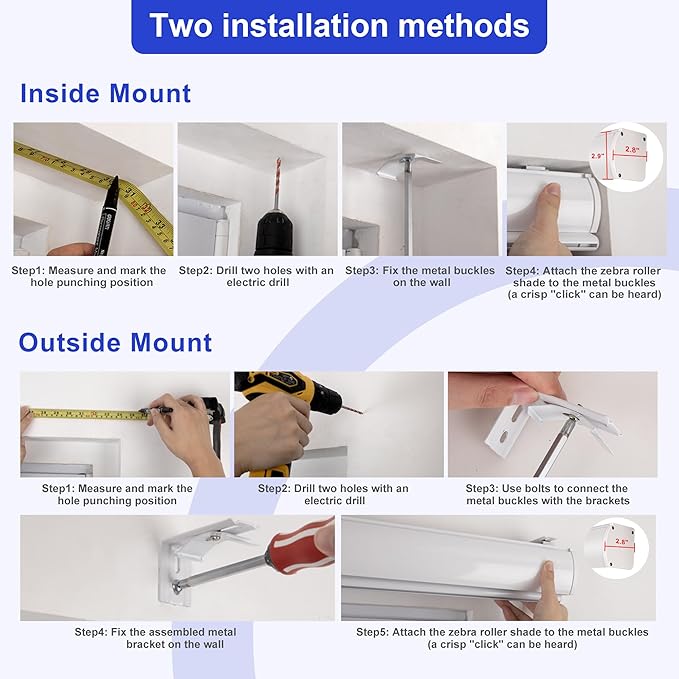 Two installation methods

Inside Mount

2.9"

2.8"

Step1: Measure and mark the hole punching position

Step2: Drill two holes with an electric drill

Step3: Fix the metal buckles on the wall

Step4: Attach the zebra roller shade to the metal buckles (a crisp "click" can be heard)

Outside Mount

Step1: Measure and mark the hole punching position

Step2: Drill two holes with an electric drill

Step3: Use bolts to connect the metal buckles with the brackets

2.8"

Step4: Fix the assembled metal bracket on the wall

Step5: Attach the zebra roller shade to the metal buckles (a crisp "click" can be heard)