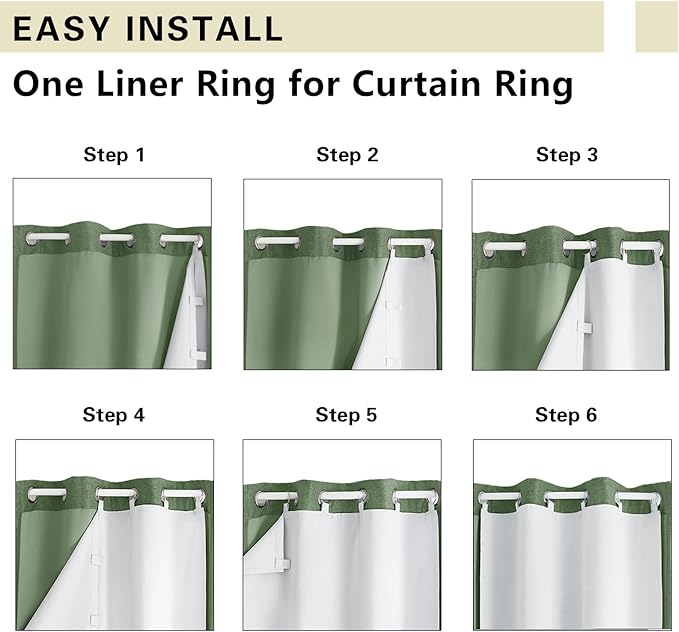 EASY INSTALL

One Liner Ring for Curtain Ring

Step 1

Step 2

Step 3

Step 4

Step 5

Step 6