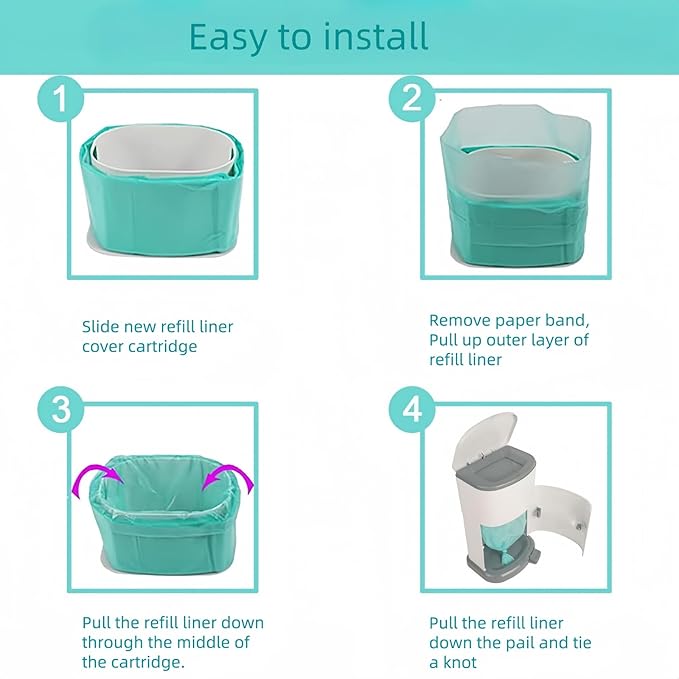 Easy to install

1

Slide new refill liner cover cartridge

2

Remove paper band, Pull up outer layer of refill liner

3

Pull the refill liner down through the middle of the cartridge.

4

Pull the refill liner down the pail and tie a knot