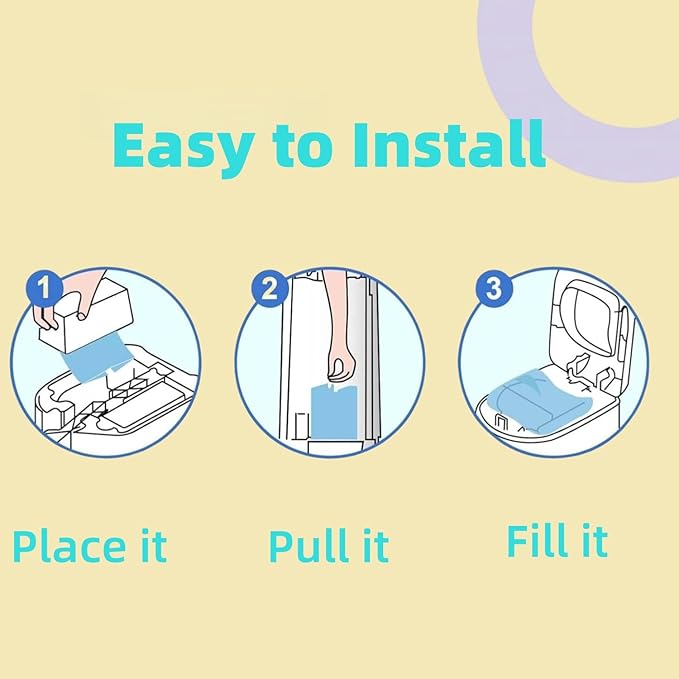 Easy to Install

1

2

3

Place it

Pull it

Fill it