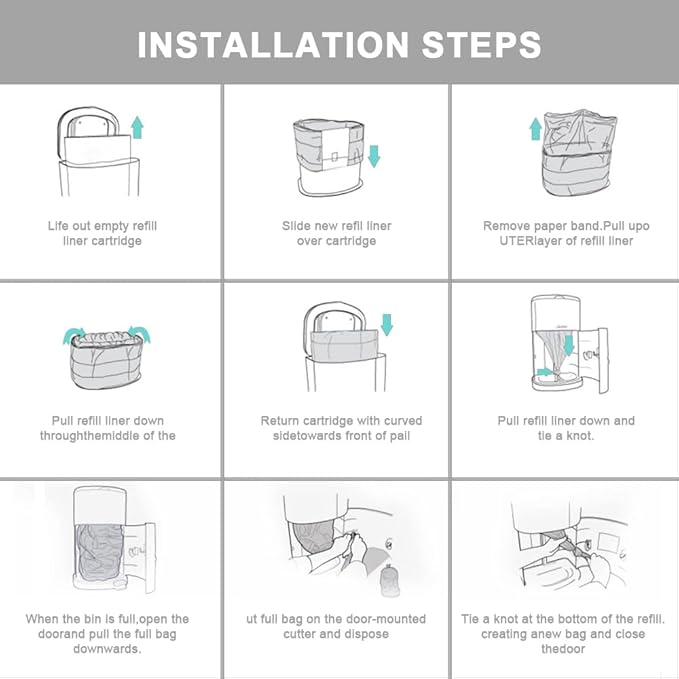 INSTALLATION STEPS

Life out empty refill liner cartridge

Slide new refil liner over cartridge

Remove paper band.Pull upo UTERlayer of refill liner

Pull refill liner down throughthemiddle of the

Return cartridge with curved sidetowards front of pail

Pull refill liner down and tie a knot.

When the bin is full,open the doorand pull the full bag downwards.

ut full bag on the door-mounted cutter and dispose

Tie a knot at the bottom of the refill. creating anew bag and close thedoor