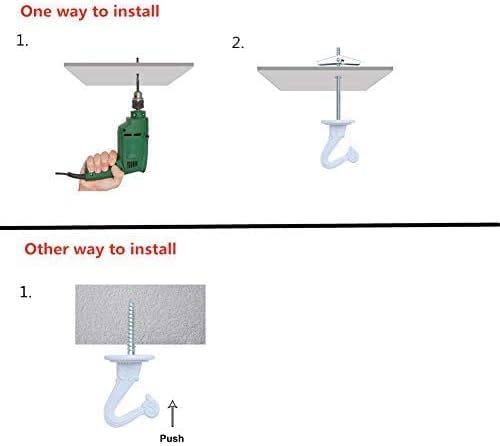 One way to install

1.

2.

Other way to install

1.

Push