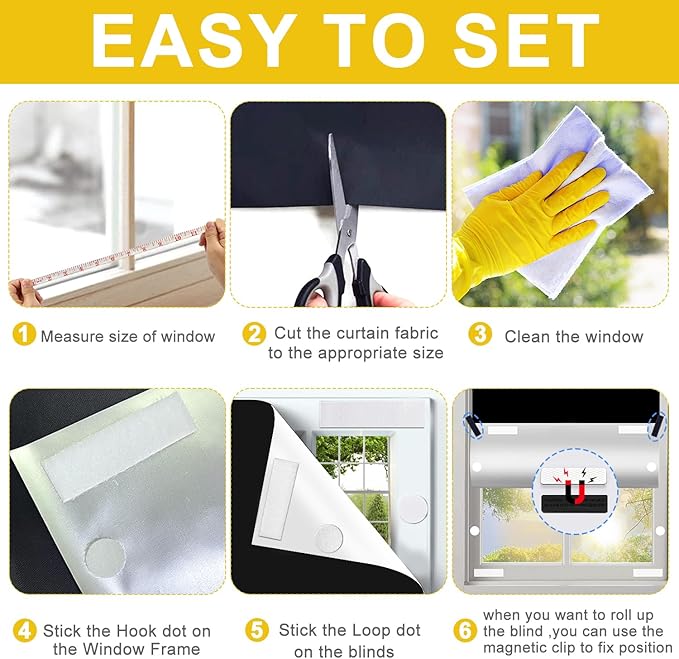 EASY TO SET

1 Measure size of window

2 Cut the curtain fabric to the appropriate size

3 Clean the window

4 Stick the Hook dot on the Window Frame

5 Stick the Loop dot on the blinds

6 when you want to roll up the blind ,you can use the magnetic clip to fix position