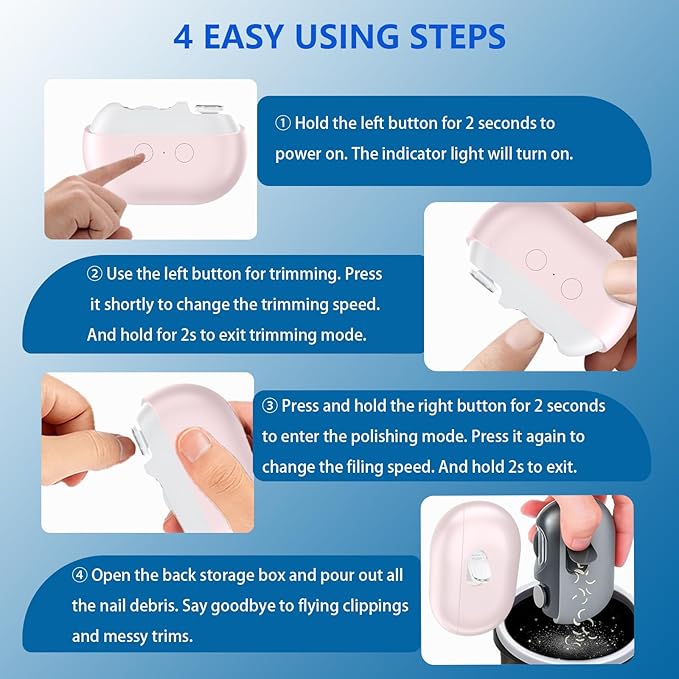 4 EASY USING STEPS

① Hold the left button for 2 seconds to power on. The indicator light will turn on.

② Use the left button for trimming. Press it shortly to change the trimming speed. And hold for 2s to exit trimming mode.

③ Press and hold the right button for 2 seconds to enter the polishing mode. Press it again to change the filing speed. And hold 2s to exit.

④ Open the back storage box and pour out all the nail debris. Say goodbye to flying clippings and messy trims.