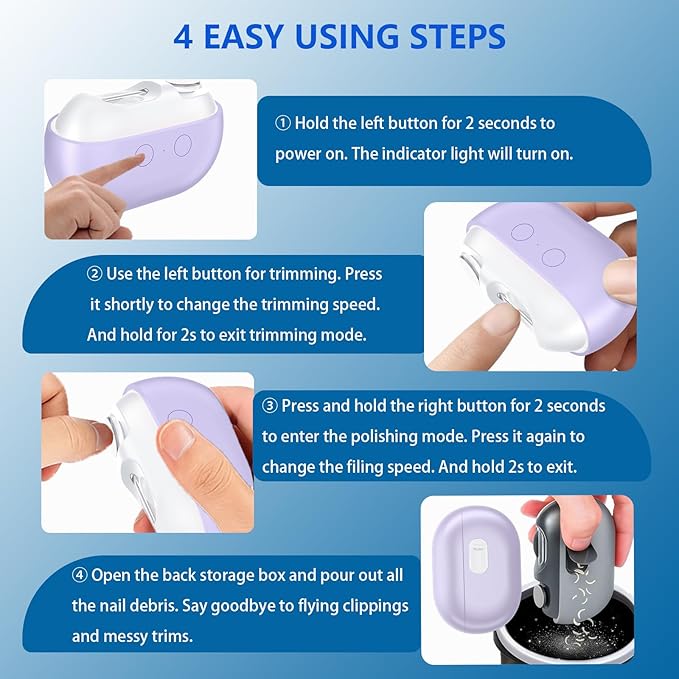 4 EASY USING STEPS

① Hold the left button for 2 seconds to power on. The indicator light will turn on.

② Use the left button for trimming. Press it shortly to change the trimming speed. And hold for 2s to exit trimming mode.

③ Press and hold the right button for 2 seconds to enter the polishing mode. Press it again to change the filing speed. And hold 2s to exit.

④ Open the back storage box and pour out all the nail debris. Say goodbye to flying clippings and messy trims.